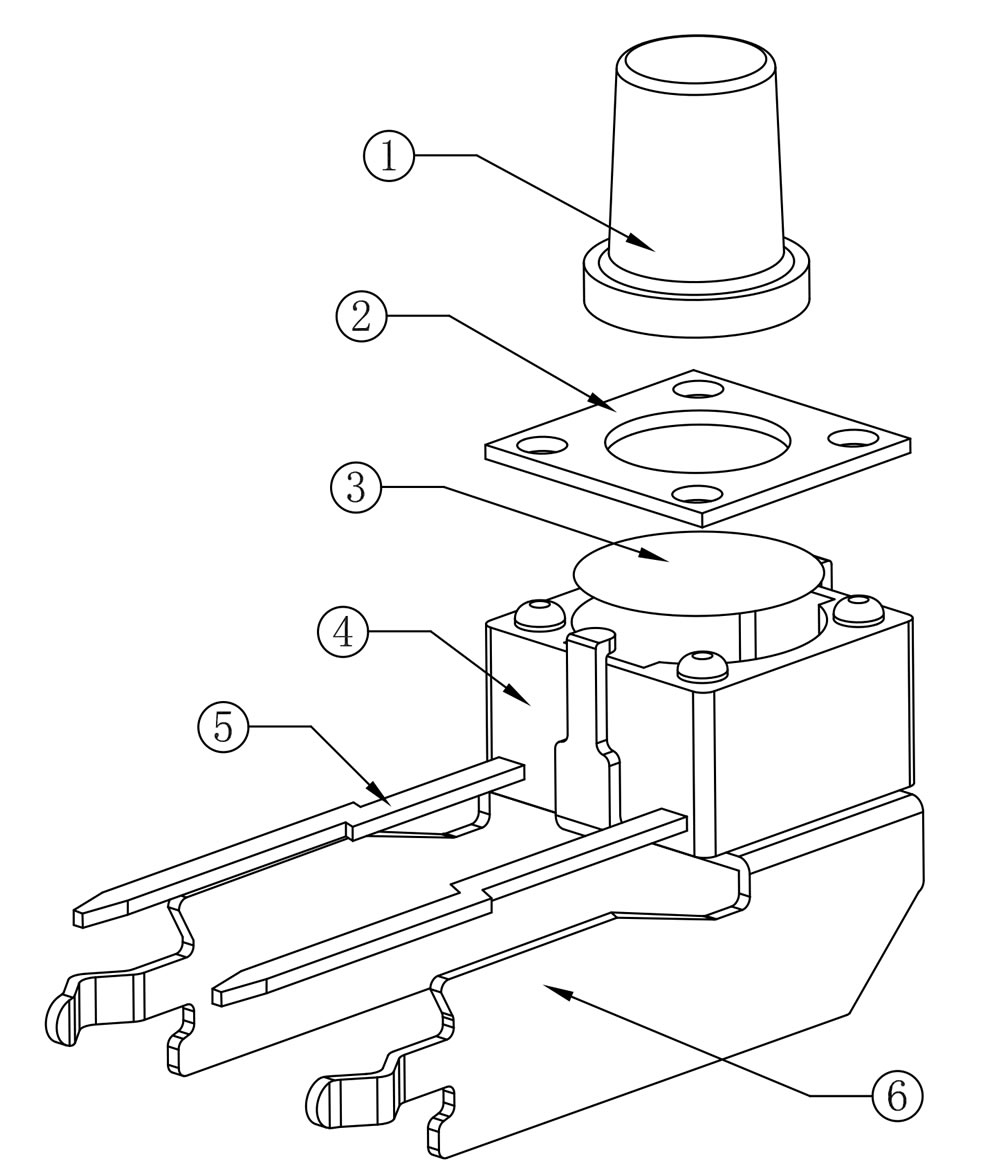 1
2
3
4
5
6